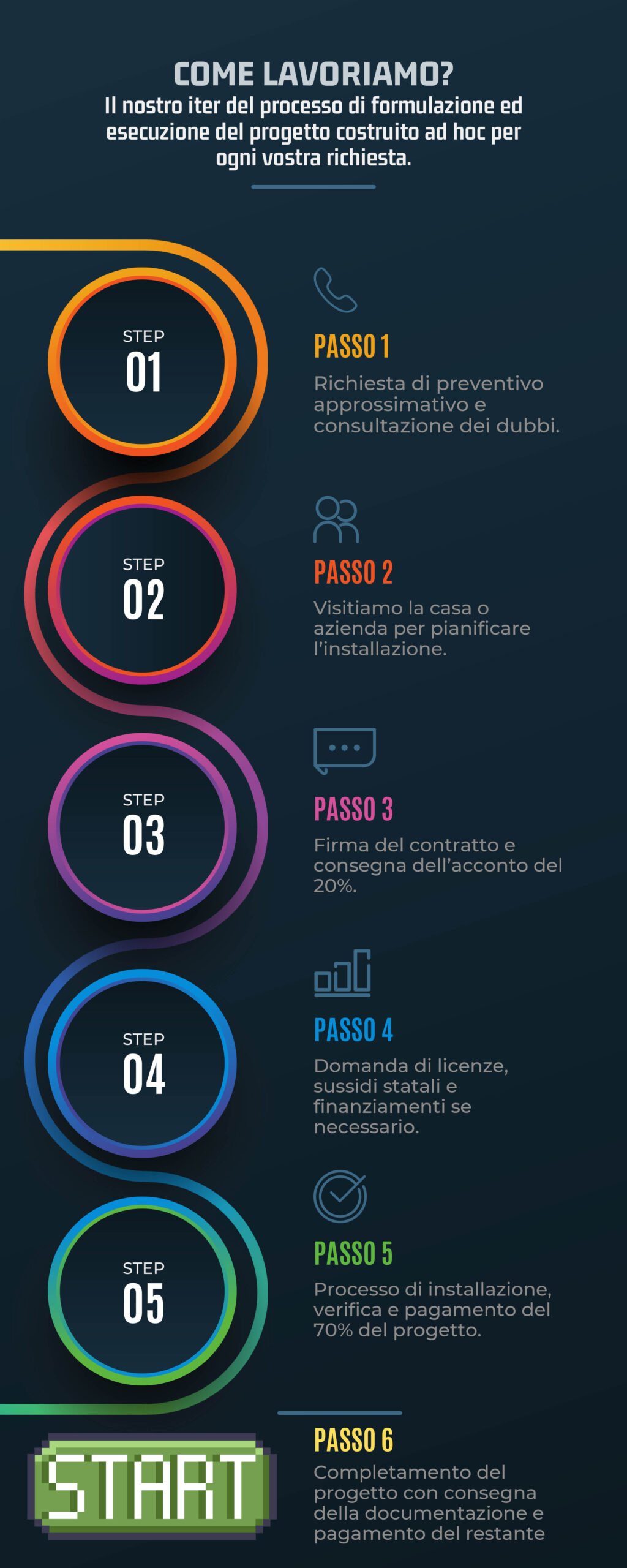 COME LAVORIAMO?
Il nostro iter del processo di formulazione ed esecuzione del progetto costruito ad hoc per ogni vostra richiesta.

STEP
01

PASSO 1
Richiesta di preventivo approssimativo e consultazione dei dubbi.

STEP
02

PASSO 2
Visitiamo la casa o azienda per pianificare l'installazione.

STEP
03

PASSO 3
Firma del contratto e consegna dell'acconto del 20%.

STEP
04

PASSO 4
Domanda di licenze, sussidi statali e finanziamenti se necessario.

STEP
05

PASSO 5
Processo di installazione, verifica e pagamento del 70% del progetto.

START

PASSO 6
Completamento del progetto con consegna della documentazione e pagamento del restante